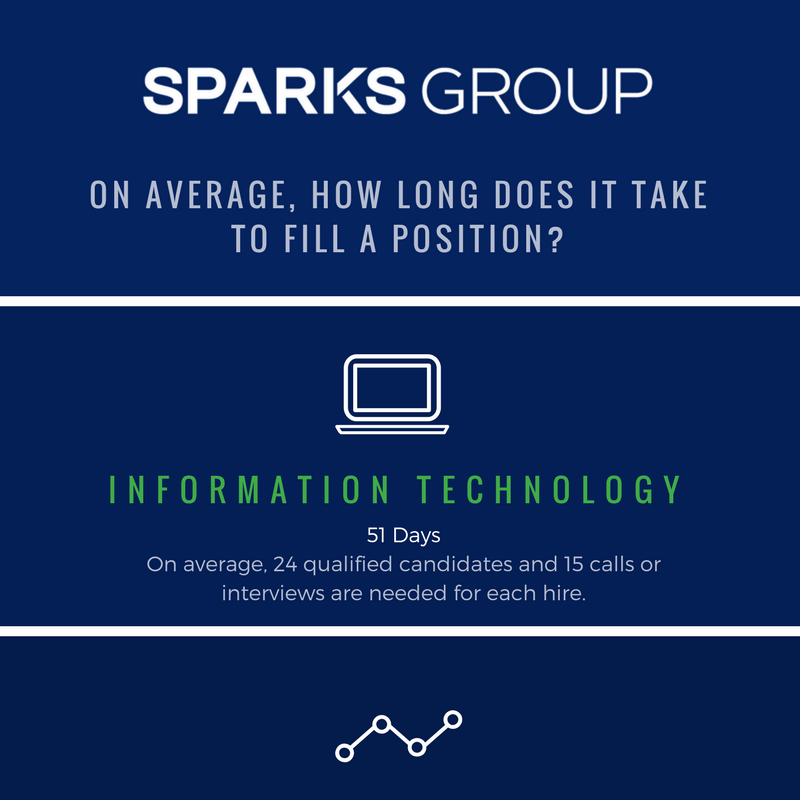 SPARKS GROUP

ON AVERAGE, HOW LONG DOES IT TAKE TO FILL A POSITION?

INFORMATION TECHNOLOGY

51 Days

On average, 24 qualified candidates and 15 calls or interviews are needed for each hire.