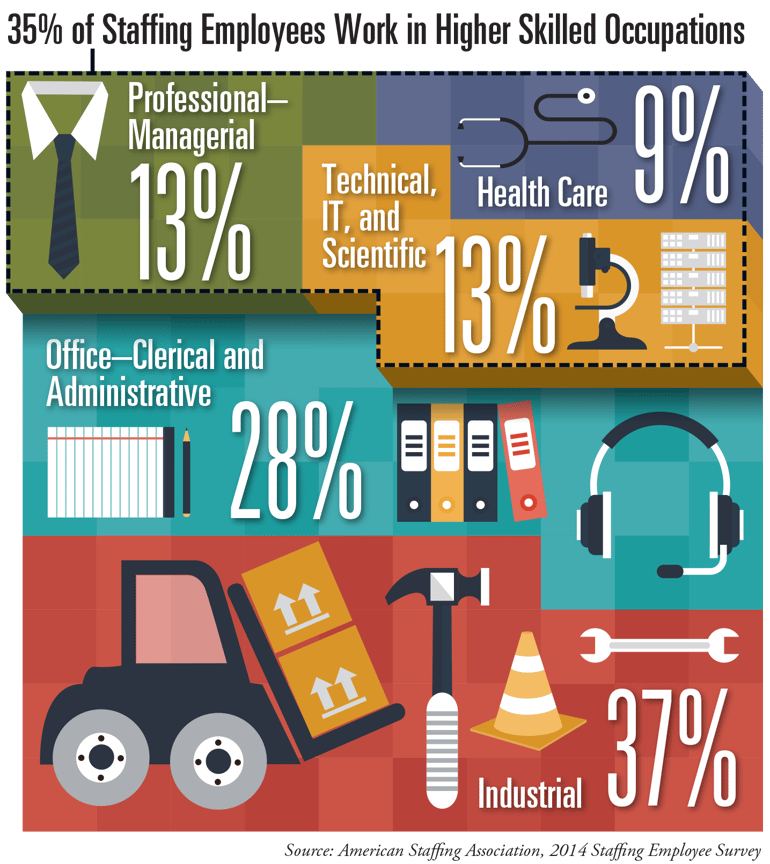 35% of Staffing Employees Work in Higher Skilled Occupations

Professional—Managerial
13%

Health Care
9%

Technical, IT, and Scientific
13%

Office—Clerical and Administrative
28%

Industrial
37%

Source: American Staffing Association, 2014 Staffing Employee Survey